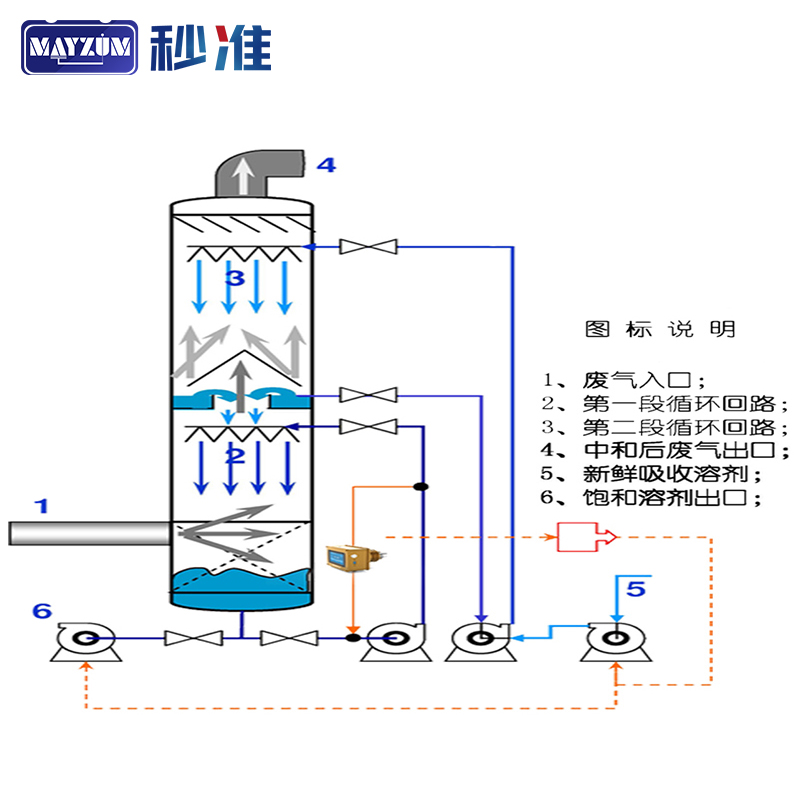 MAYZUM 秒准

4

3

2

1

6

5

图标说明

1、废气入口；
2、第一段循环回路；
3、第二段循环回路；
4、中和后废气出口；
5、新鲜吸收溶剂；
6、饱和溶剂出口；