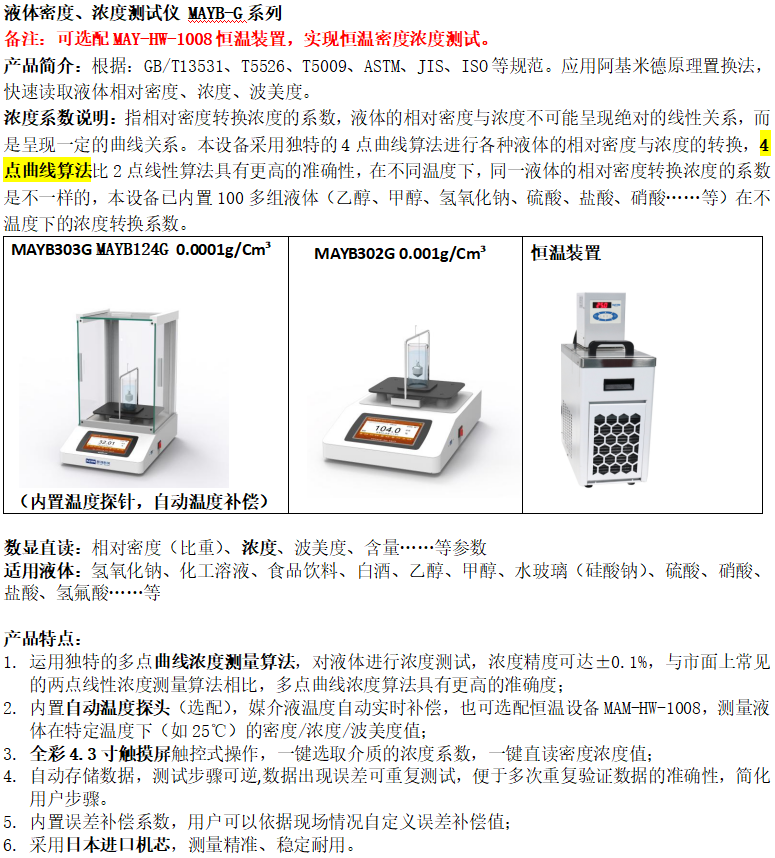 液体密度、浓度测试仪 MAYB-G 系列
备注：可选配 MAY-HW-1008 恒温装置，实现恒温密度浓度测试。

产品简介：根据：GB/T13531、T5526、T5009、ASTM、JIS、ISO 等规范。应用阿基米德原理置换法，快速读取液体相对密度、浓度、波美度。

浓度系数说明：指相对密度转换浓度的系数，液体的相对密度与浓度不可能呈现绝对的线性关系，而是呈现一定的曲线关系。本设备采用独特的 4 点曲线算法进行各种液体的相对密度与浓度的转换，4 点曲线算法比 2 点线性算法具有更高的准确性，在不同温度下，同一液体的相对密度转换浓度的系数是不一样的，本设备已内置 100 多组液体（乙醇、甲醇、氢氧化钠、硫酸、盐酸、硝酸……等）在不温度下的浓度转换系数。

| MAYB303G MAYB124G 0.0001g/Cm³ | MAYB302G 0.001g/Cm³ | 恒温装置 |
|---|---|---|
| 32.01 （内置温度探针，自动温度补偿） | 104.0 | |

数显直读：相对密度（比重）、浓度、波美度、含量……等参数
适用液体：氢氧化钠、化工溶液、食品饮料、白酒、乙醇、甲醇、水玻璃（硅酸钠）、硫酸、硝酸、盐酸、氢氟酸……等

产品特点：
1. 运用独特的多点曲线浓度测量算法，对液体进行浓度测试，浓度精度可达±0.1%，与市面上常见的两点线性浓度测量算法相比，多点曲线浓度算法具有更高的准确度；
2. 内置自动温度探头（选配），媒介液温度自动实时补偿，也可选配恒温设备 MAM-HW-1008，测量液体在特定温度下（如 25℃）的密度/浓度/波美度值；
3. 全彩 4.3 寸触摸屏触控式操作，一键选取介质的浓度系数，一键直读密度浓度值；
4. 自动存储数据，测试步骤可逆,数据出现误差可重复测试，便于多次重复验证数据的准确性，简化用户步骤。
5. 内置误差补偿系数，用户可以依据现场情况自定义误差补偿值；
6. 采用日本进口机芯，测量精准、稳定耐用。